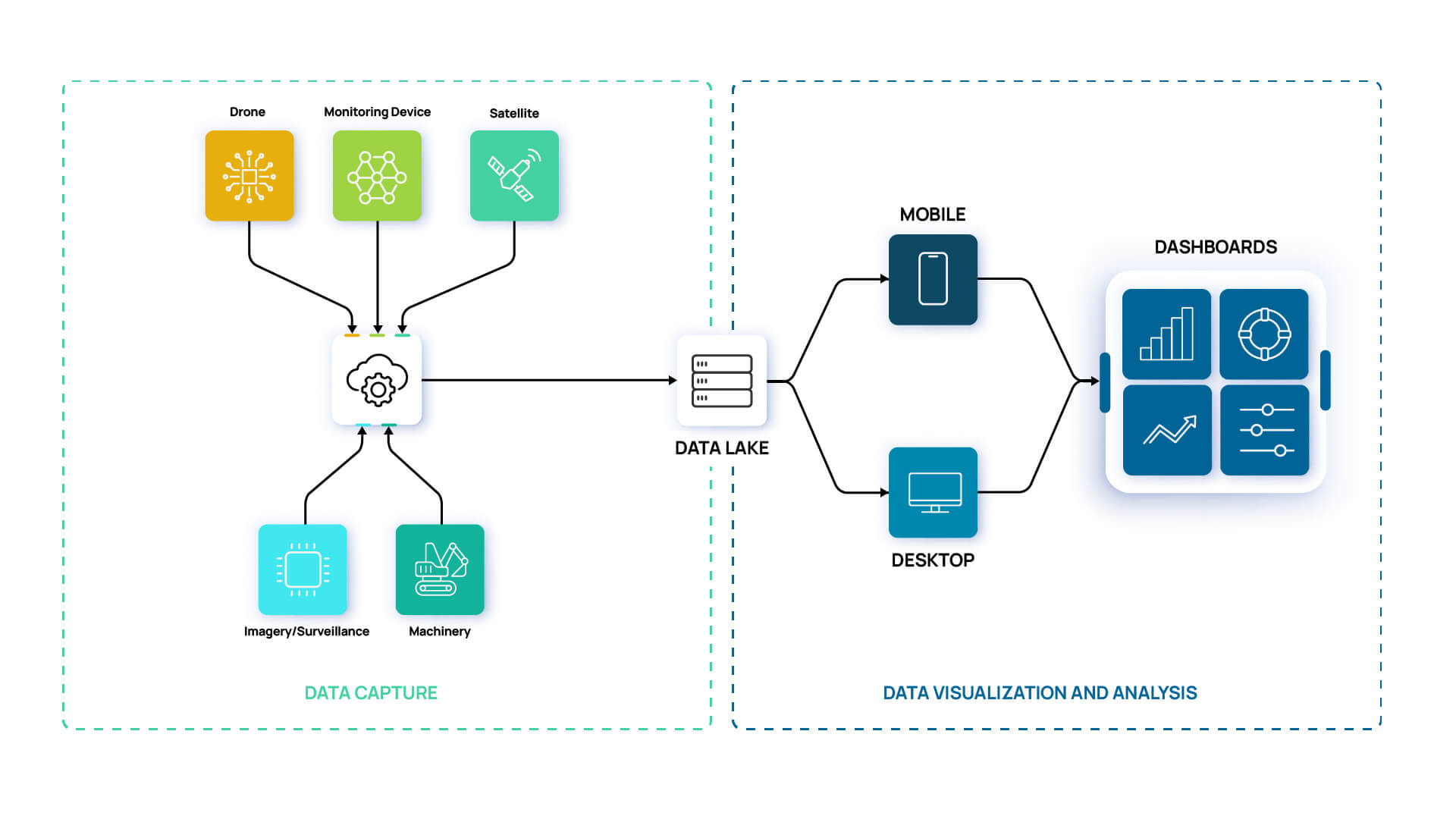 Drone

Monitoring Device

Satellite

Imagery/Surveillance

Machinery

DATA CAPTURE

DATA LAKE

MOBILE

DESKTOP

DASHBOARDS

DATA VISUALIZATION AND ANALYSIS